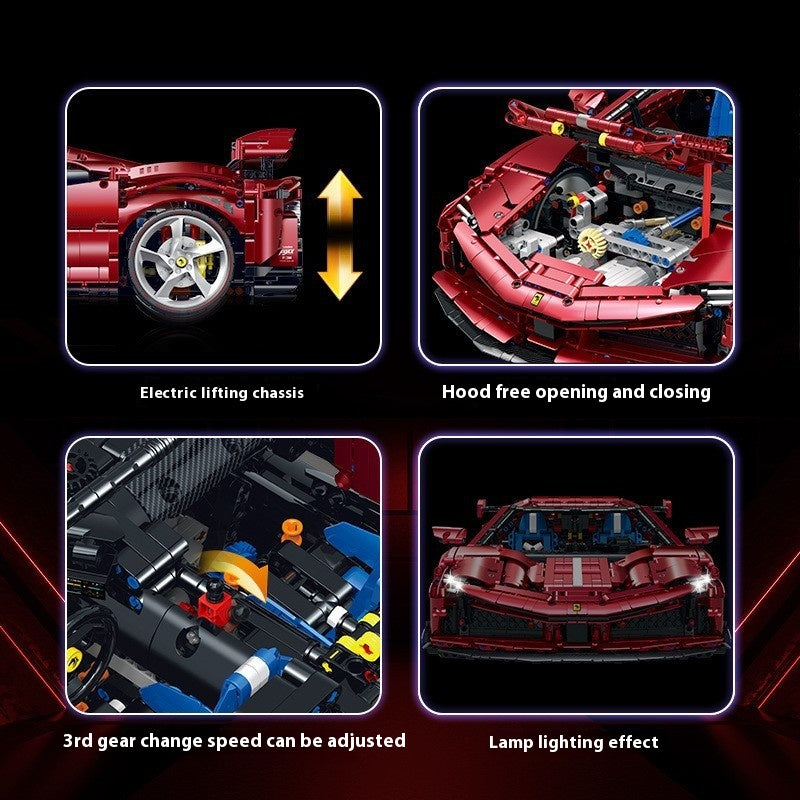 Electric lifting chassis

Hood free opening and closing

3rd gear change speed can be adjusted

Lamp lighting effect