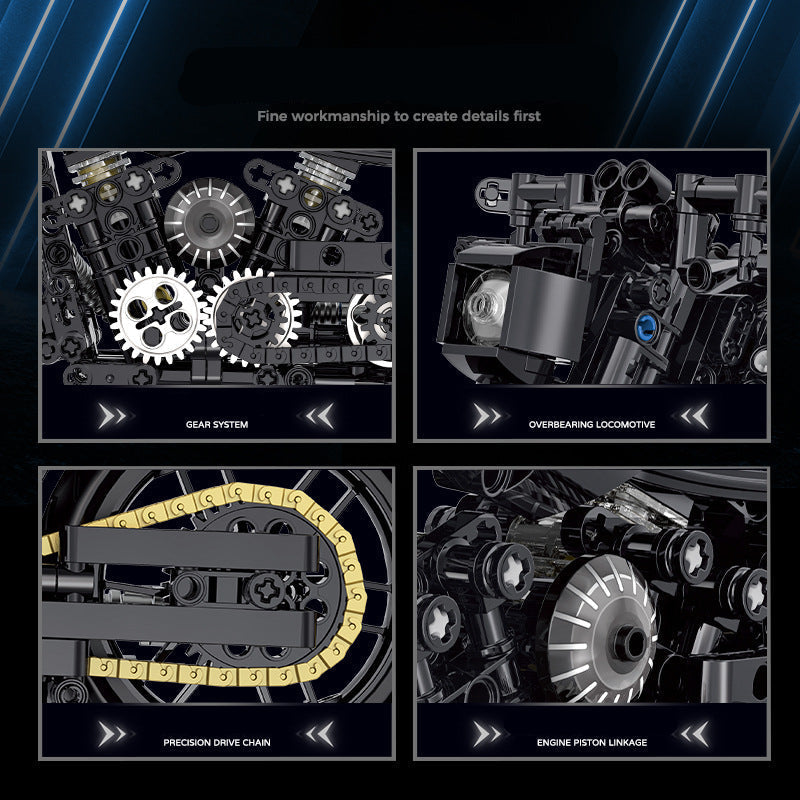 Fine workmanship to create details first

GEAR SYSTEM

OVERBEARING LOCOMOTIVE

PRECISION DRIVE CHAIN

ENGINE PISTON LINKAGE