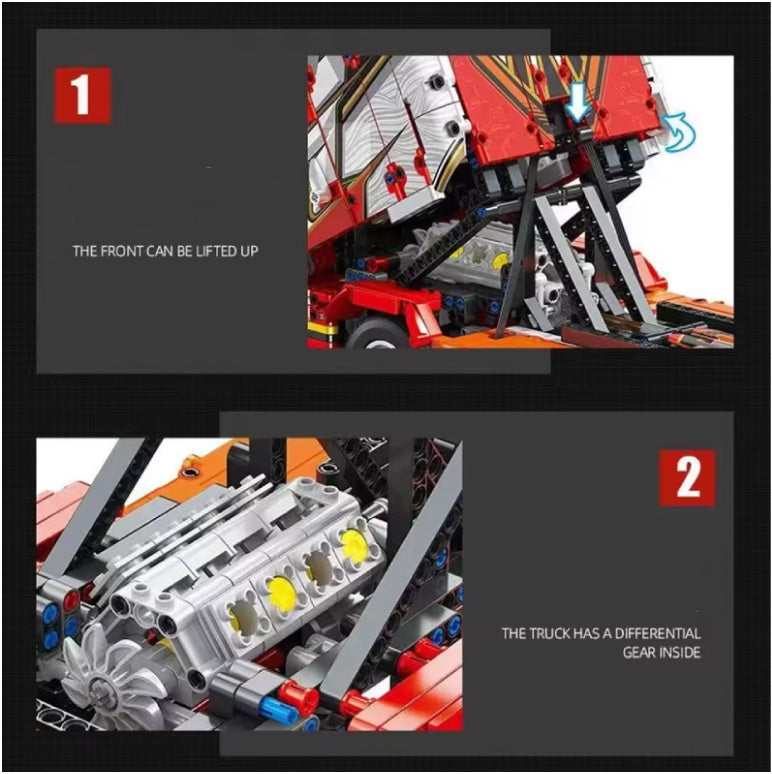 1

THE FRONT CAN BE LIFTED UP

2

THE TRUCK HAS A DIFFERENTIAL GEAR INSIDE